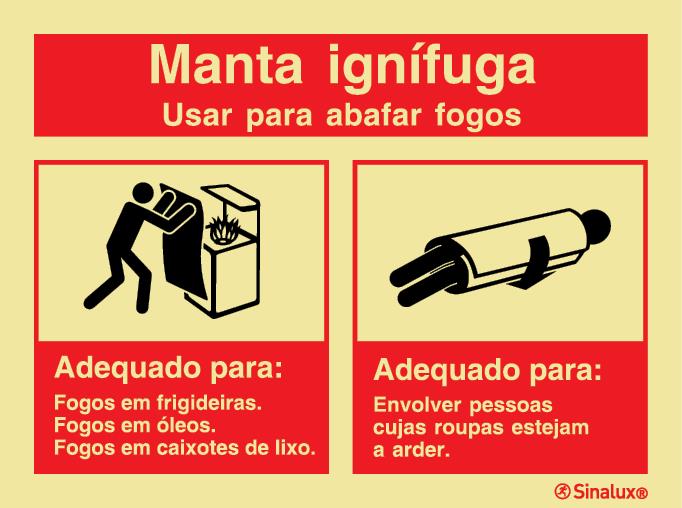 Manta ignífuga
Usar para abafar fogos

Adequado para:
Fogos em frigideiras.
Fogos em óleos.
Fogos em caixotes de lixo.

Adequado para:
Envolver pessoas cujas roupas estejam a arder.

Sinalux®